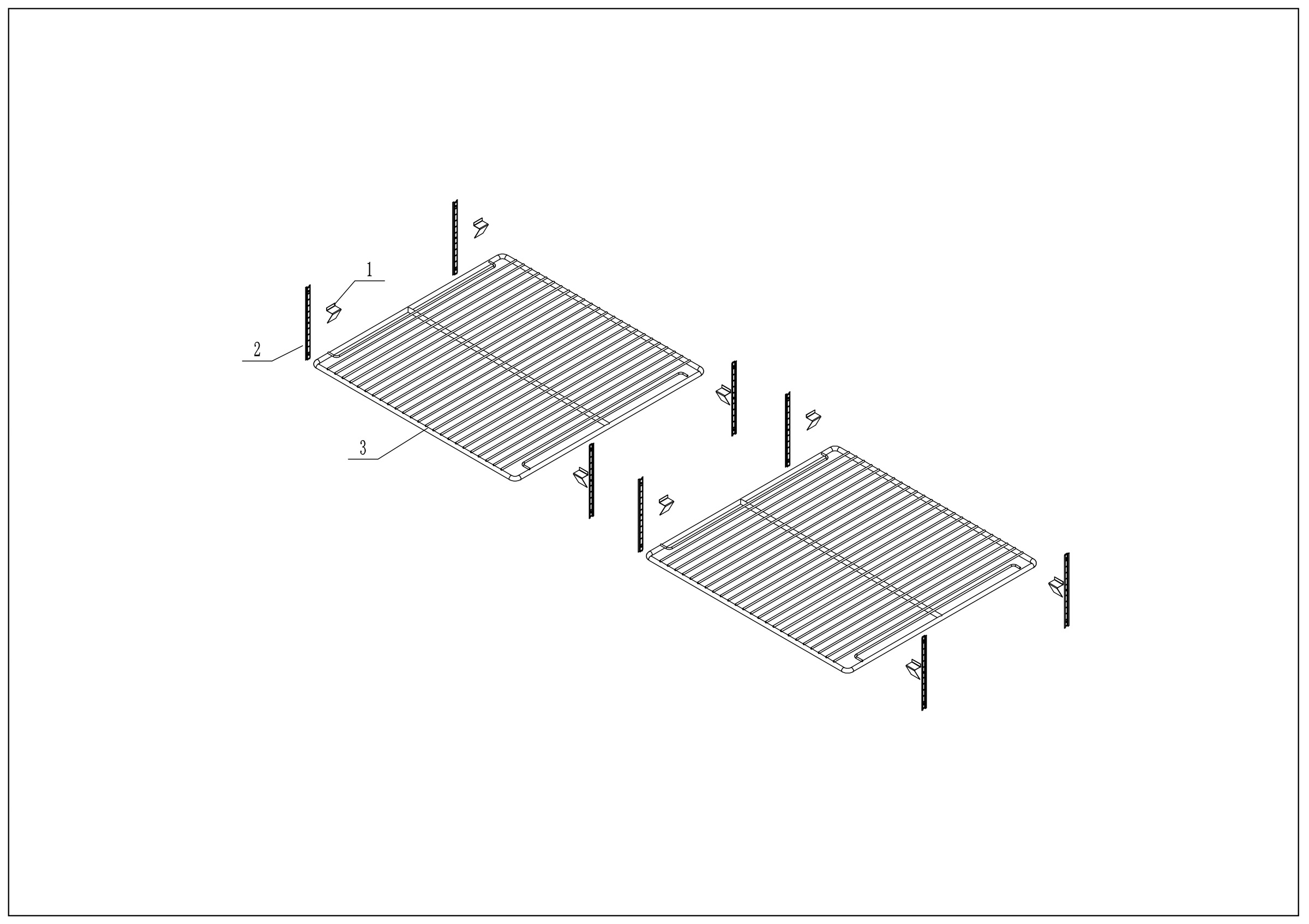 1
2
3